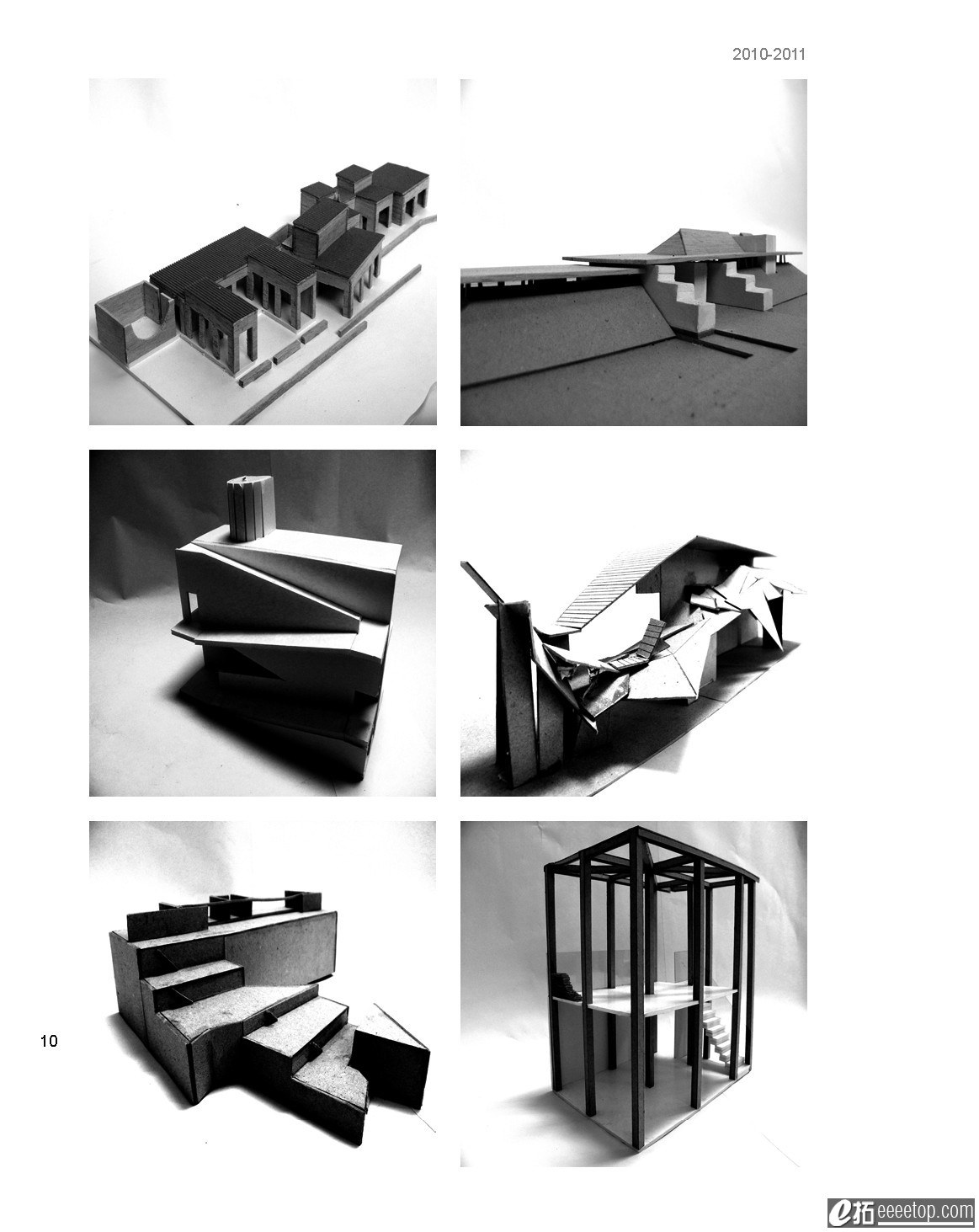 2010-2011

10

e拓 eeeetop.com