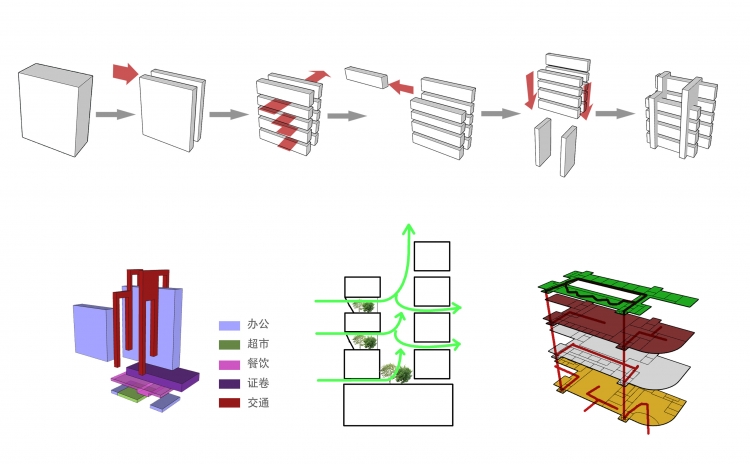 办公
超市
餐饮
证卷
交通