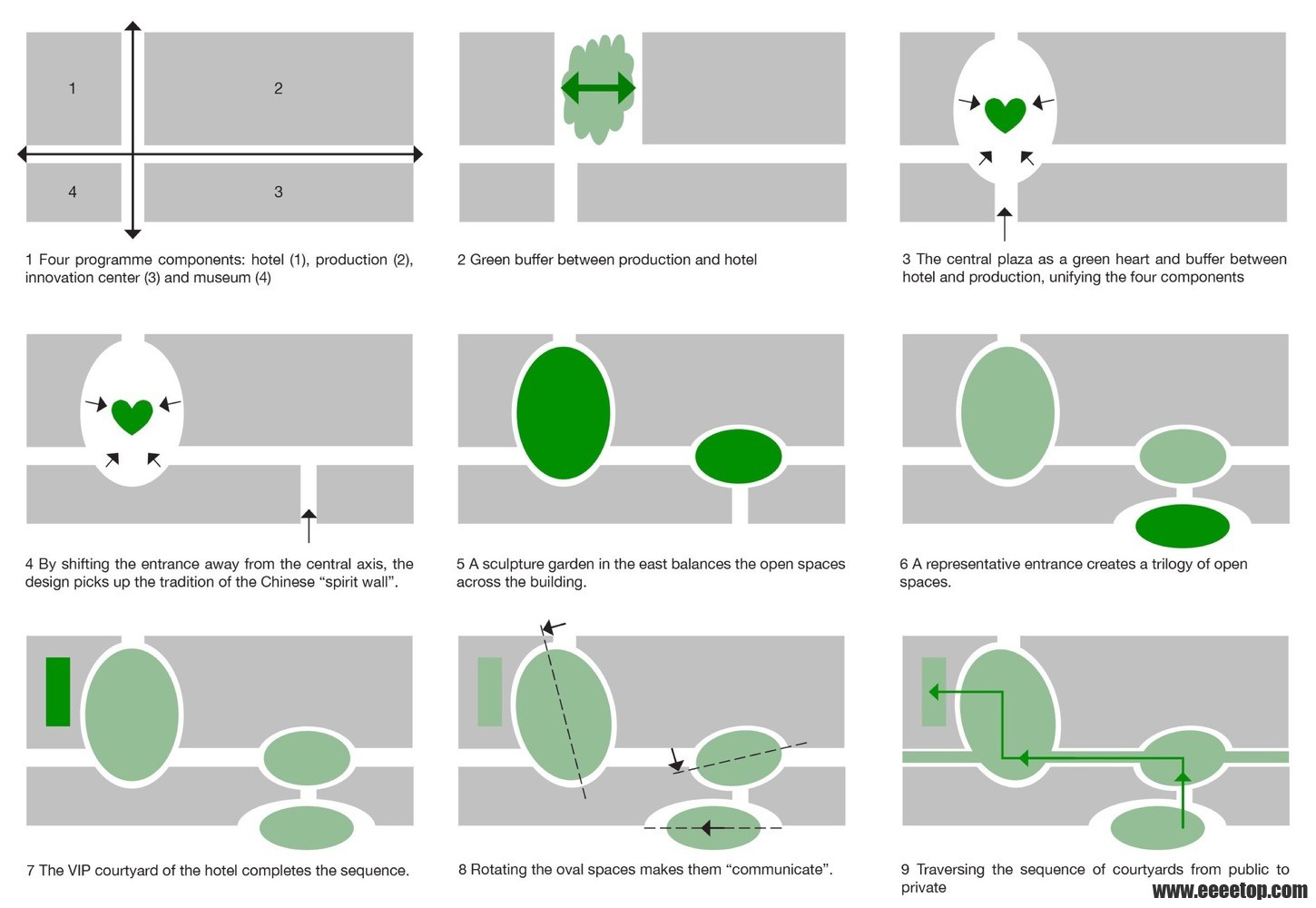 1

2

4

3

1 Four programme components: hotel (1), production (2), innovation center (3) and museum (4)

2 Green buffer between production and hotel

3 The central plaza as a green heart and buffer between hotel and production, unifying the four components

4 By shifting the entrance away from the central axis, the design picks up the tradition of the Chinese “spirit wall”.

5 A sculpture garden in the east balances the open spaces across the building.

6 A representative entrance creates a trilogy of open spaces.

7 The VIP courtyard of the hotel completes the sequence.

8 Rotating the oval spaces makes them “communicate”.

9 Traversing the sequence of courtyards from public to private

www.eeeetop.com