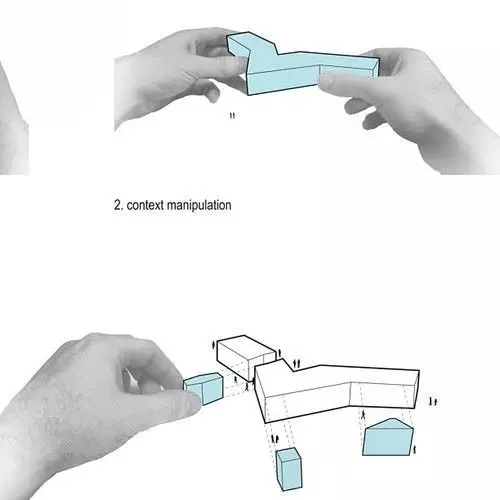 2. context manipulation