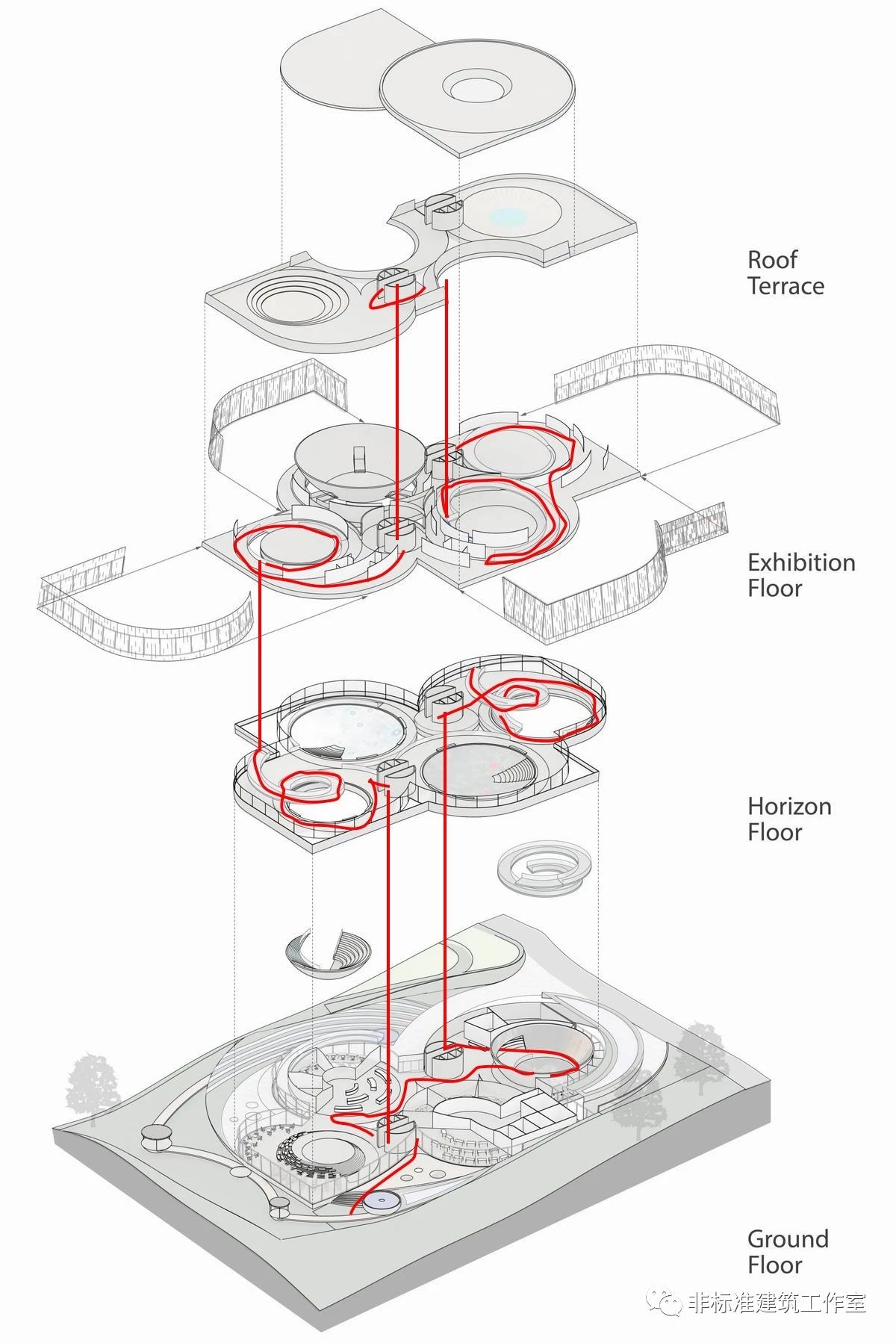 Roof Terrace

Exhibition Floor

Horizon Floor

Ground Floor

非标准建筑工作室