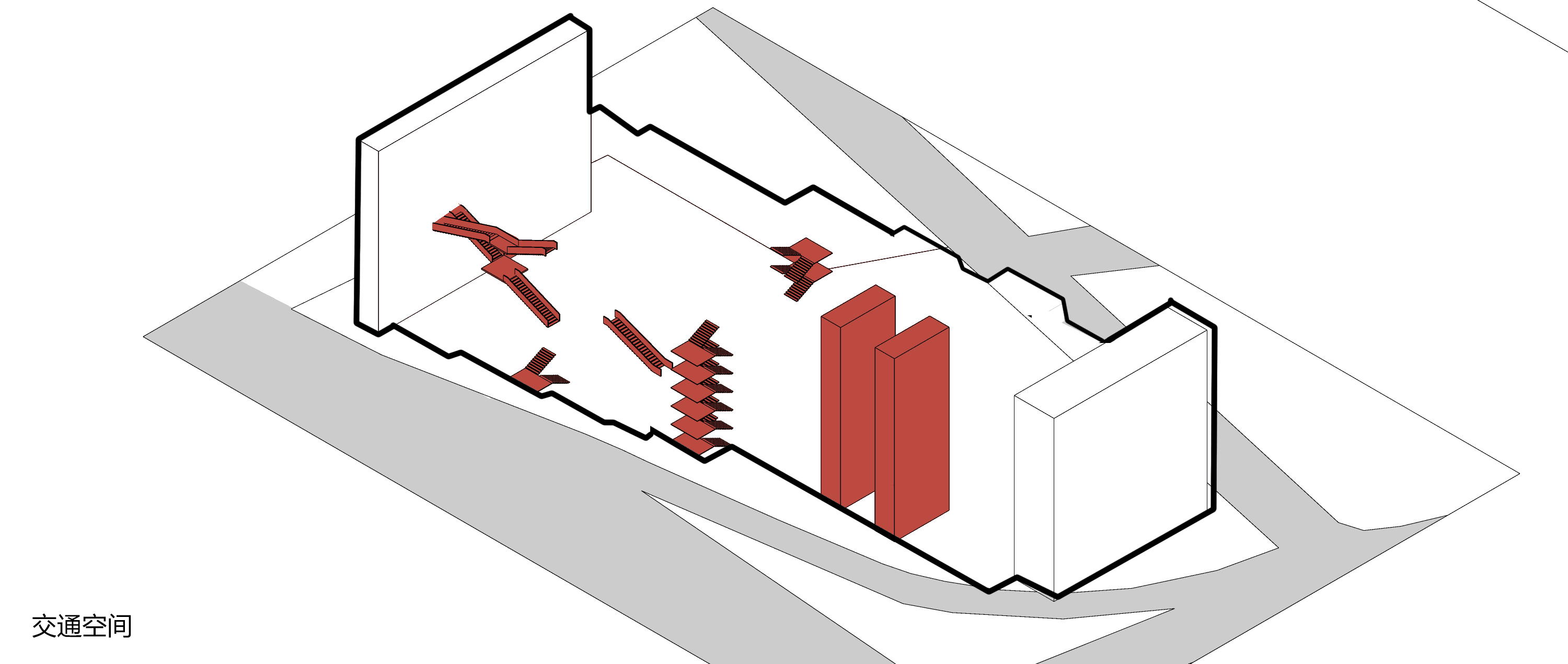 交通空间