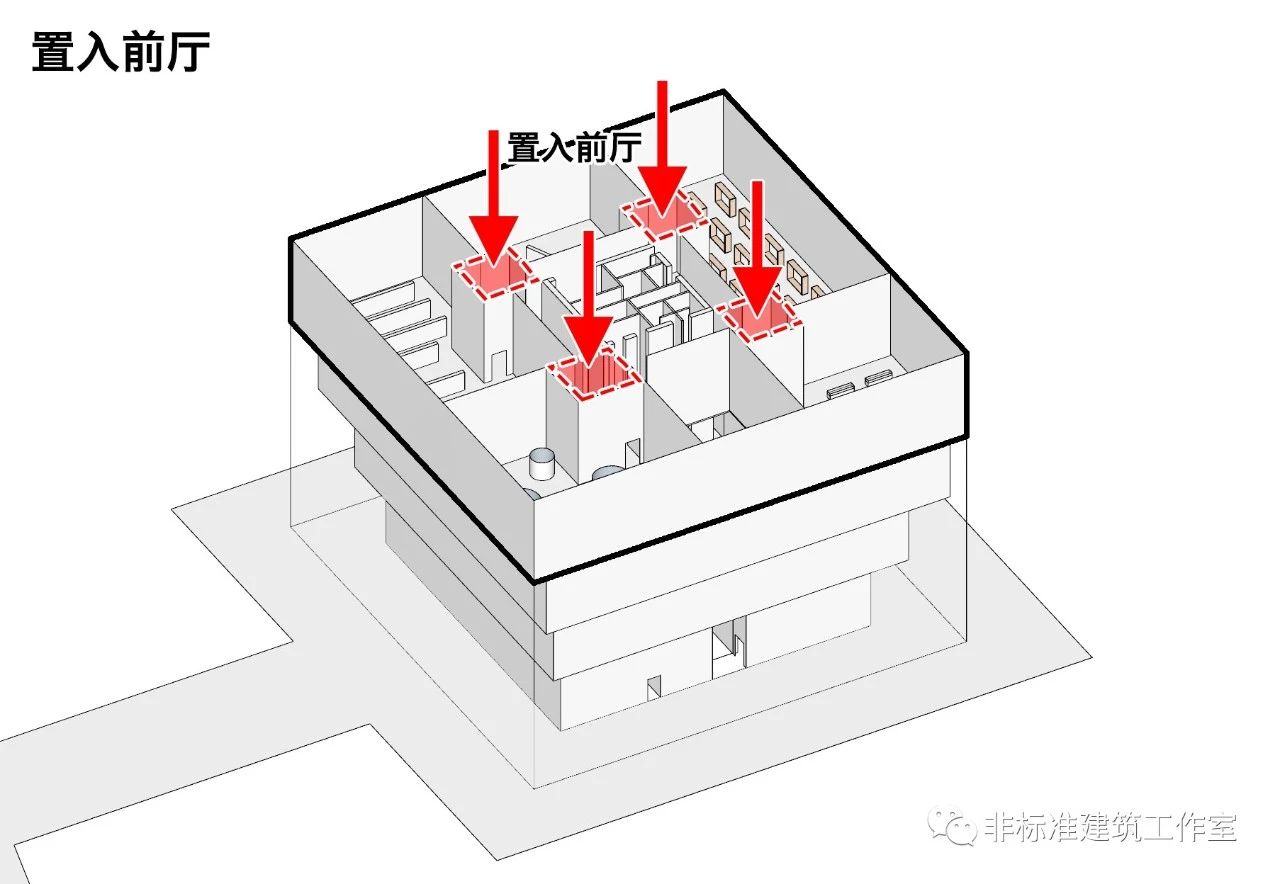 置入前厅

置入前厅

非标准建筑工作室